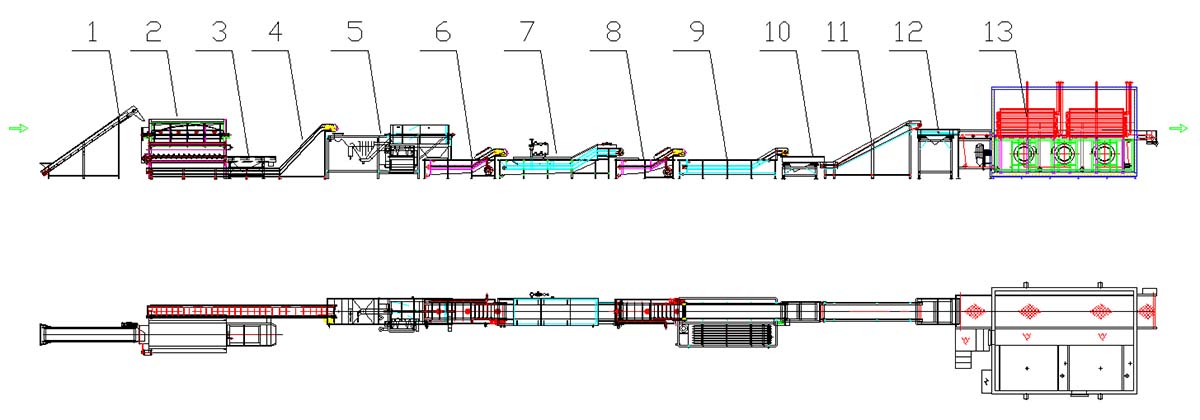 1 2 3 4 5 6 7 8 9 10 11 12 13